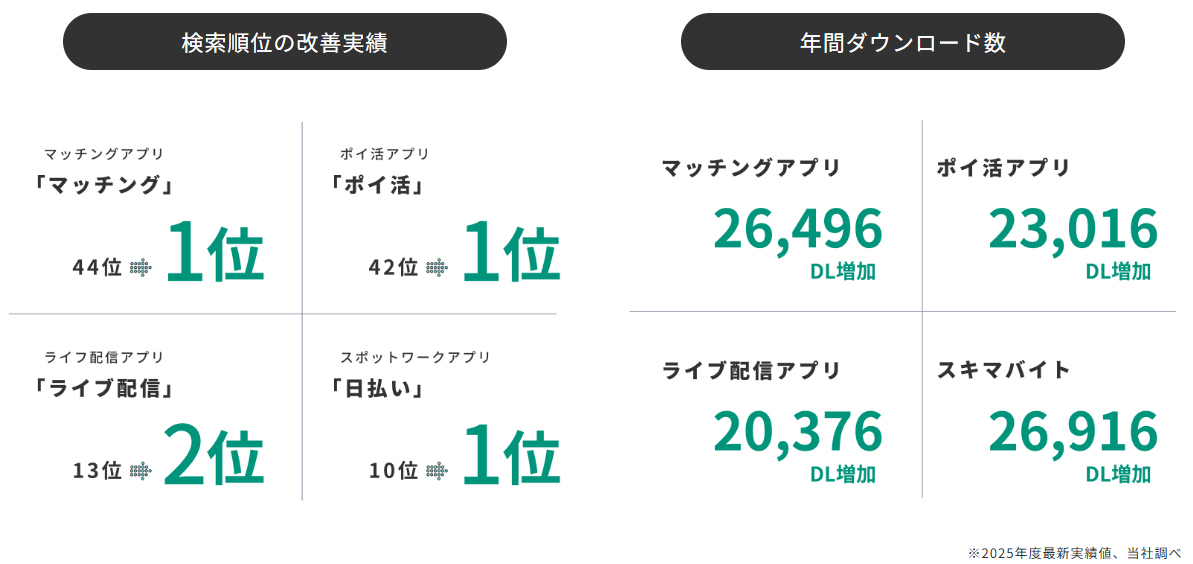 検索順位の改善実績

マッチングアプリ
「マッチング」
44位 1位

ポイ活アプリ
「ポイ活」
42位 1位

ライフ配信アプリ
「ライブ配信」
13位 2位

スポットワークアプリ
「日払い」
10位 1位

年間ダウンロード数

マッチングアプリ
26,496
DL増加

ポイ活アプリ
23,016
DL増加

ライブ配信アプリ
20,376
DL増加

スキマバイト
26,916
DL増加

※2025年度最新実績値、当社調べ