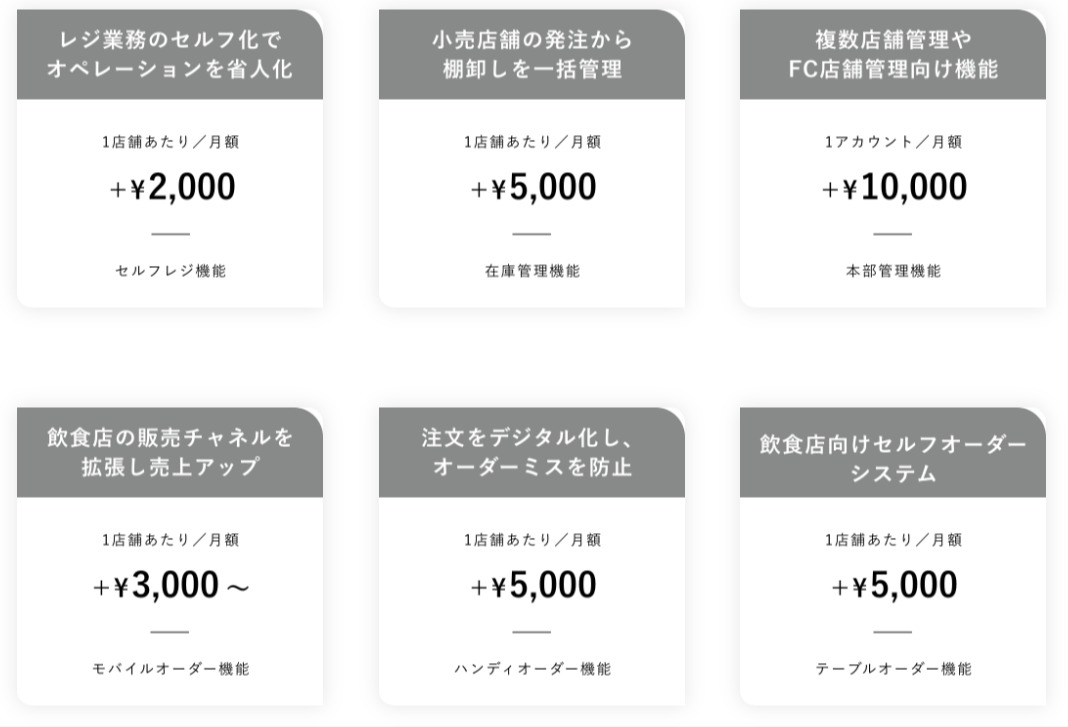 レジ業務のセルフ化で
オペレーションを省人化

1店舗あたり／月額

+¥2,000

セルフレジ機能

小売店舗の発注から
棚卸しを一括管理

1店舗あたり／月額

+¥5,000

在庫管理機能

複数店舗管理や
FC店舗管理向け機能

1アカウント／月額

+¥10,000

本部管理機能

飲食店の販売チャネルを
拡張し売上アップ

1店舗あたり／月額

+¥3,000～

モバイルオーダー機能

注文をデジタル化し、
オーダーミスを防止

1店舗あたり／月額

+¥5,000

ハンディオーダー機能

飲食店向けセルフオーダー
システム

1店舗あたり／月額

+¥5,000

テーブルオーダー機能